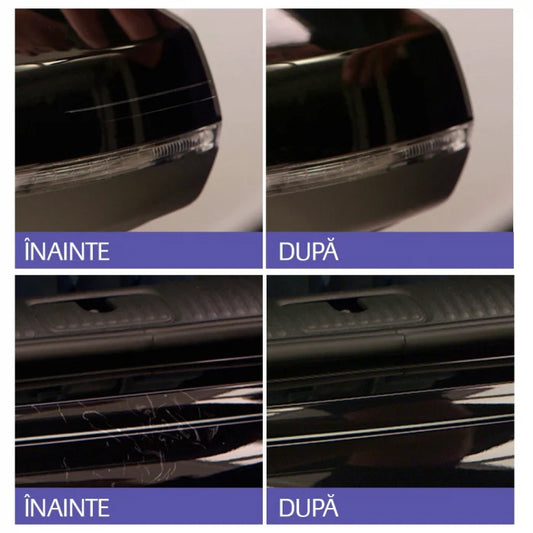 ÎNAINTE

DUPĂ

ÎNAINTE

DUPĂ