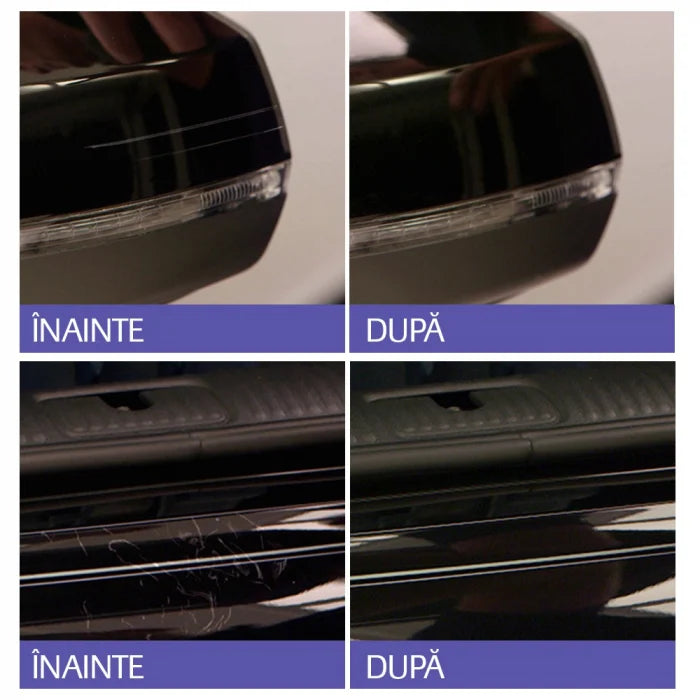 ÎNAINTE

DUPĂ

ÎNAINTE

DUPĂ